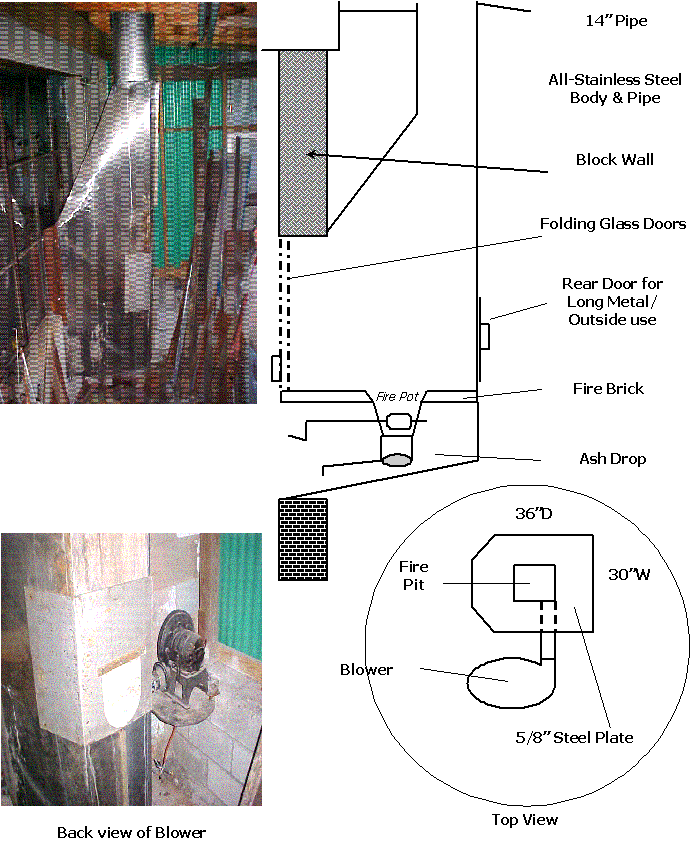 14" Pipe

All-Stainless Steel Body & Pipe

Block Wall

Folding Glass Doors

Rear Door for Long Metal/ Outside use

Fire Pot

Fire Brick

Ash Drop

36"D

Fire Pit

30"W

Blower

5/8" Steel Plate

Top View

Back view of Blower